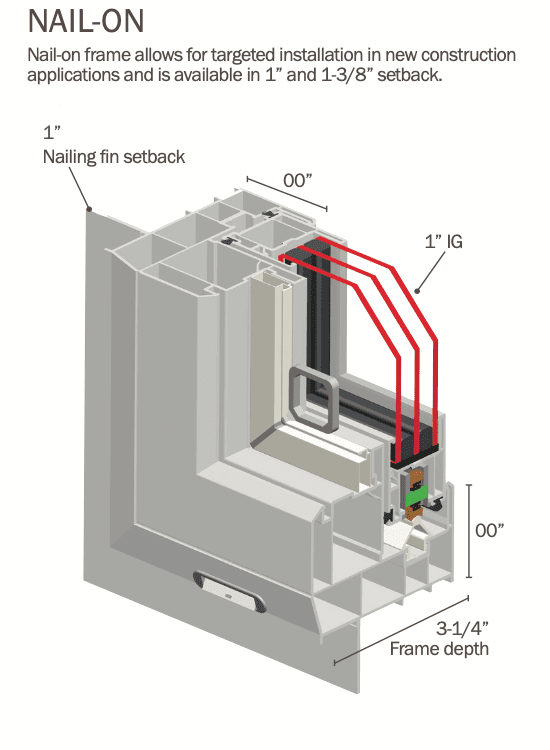 NAIL-ON

Nail-on frame allows for targeted installation in new construction applications and is available in 1” and 1-3/8” setback.

1”
Nailing fin setback

00”

1” IG

00”

3-1/4”
Frame depth