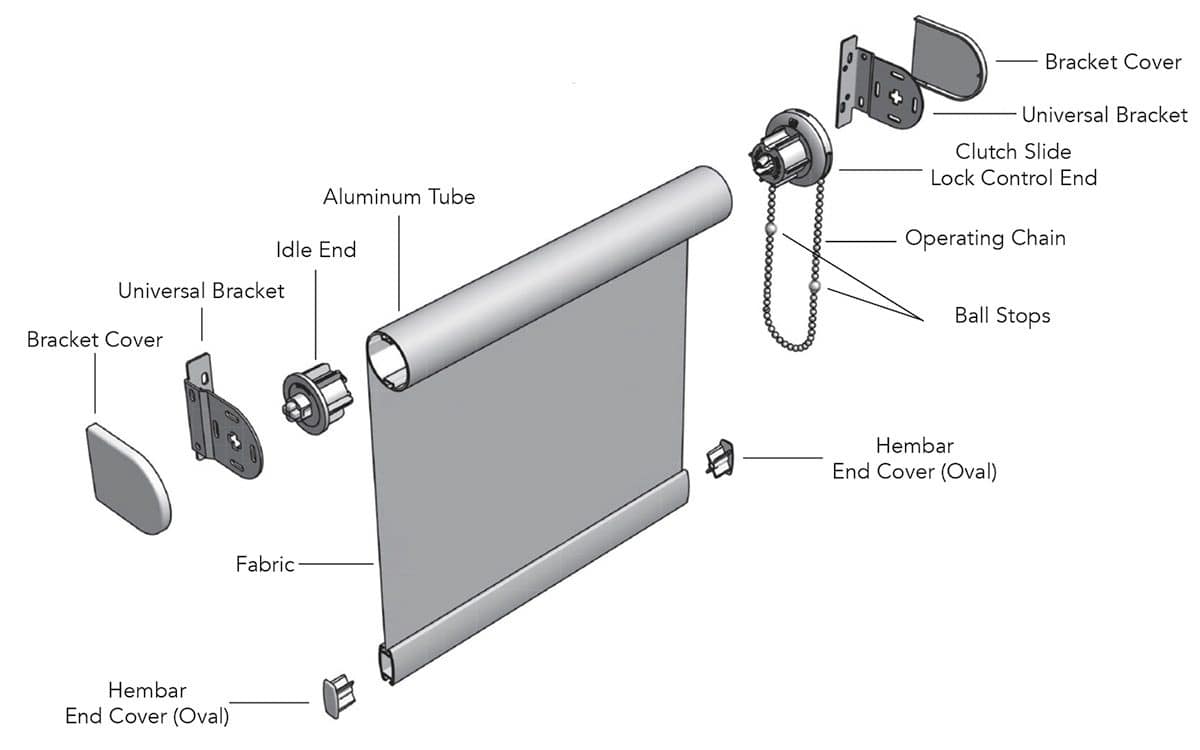 Bracket Cover
Universal Bracket
Clutch Slide
Lock Control End
Aluminum Tube
Idle End
Operating Chain
Universal Bracket
Ball Stops
Bracket Cover
Hembar
End Cover (Oval)
Fabric
Hembar
End Cover (Oval)