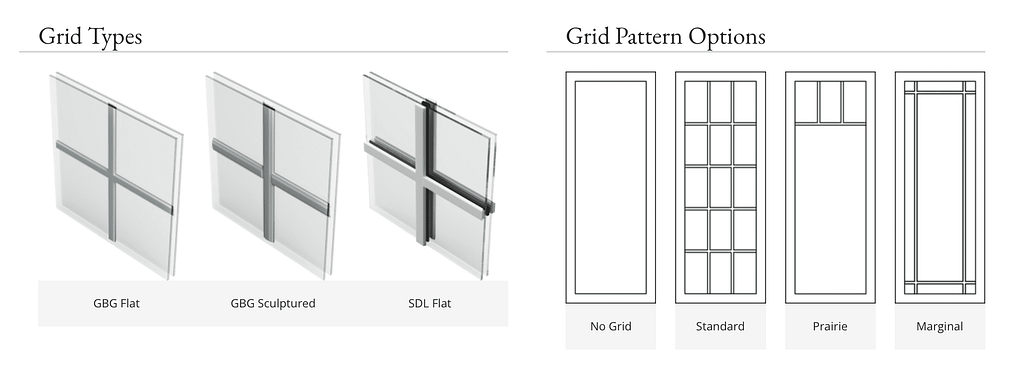 Grid Types

GBG Flat

GBG Sculptured

SDL Flat

Grid Pattern Options

No Grid

Standard

Prairie

Marginal